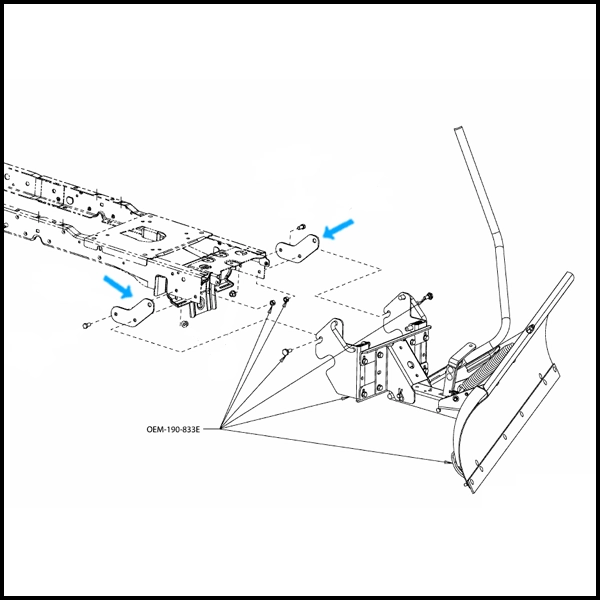 OEM-190-833E