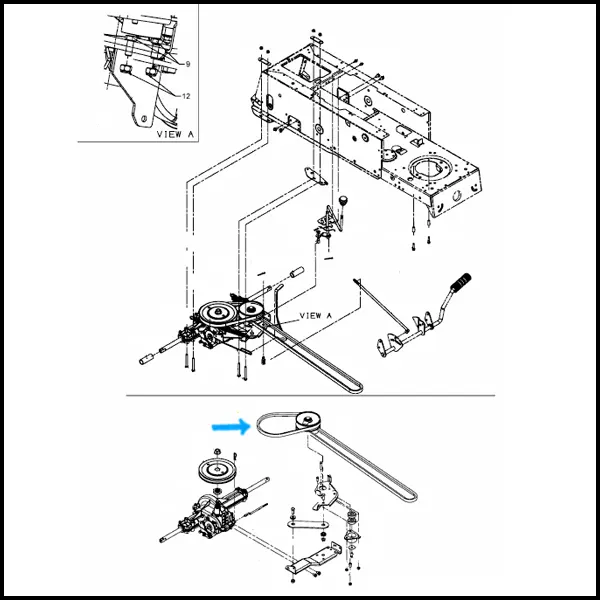 9

12

VIEW A

VIEW A